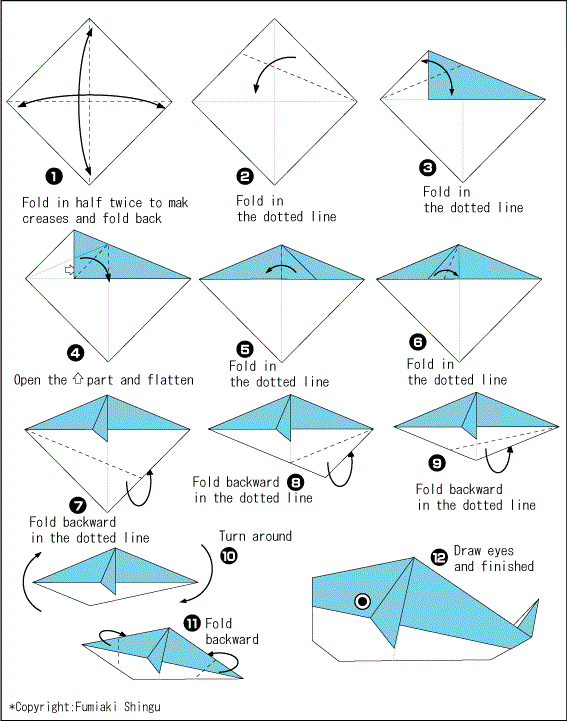 ❶
Fold in half twice to mak creases and fold back

❷
Fold in the dotted line

❸
Fold in the dotted line

❹
Open the ⇧ part and flatten

❺
Fold in the dotted line

❻
Fold in the dotted line

❼
Fold backward in the dotted line

❽
Fold backward in the dotted line

❾
Fold backward in the dotted line

Turn around ❿

⓫ Fold backward

⓬ Draw eyes and finished

*Copyright:Fumiaki Shingu